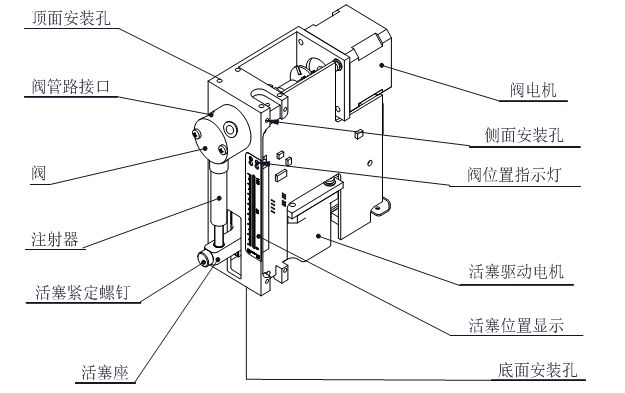 顶面安装孔
阀管路接口
阀
注射器
活塞紧定螺钉
活塞座
阀电机
侧面安装孔
阀位置指示灯
活塞驱动电机
活塞位置显示
底面安装孔