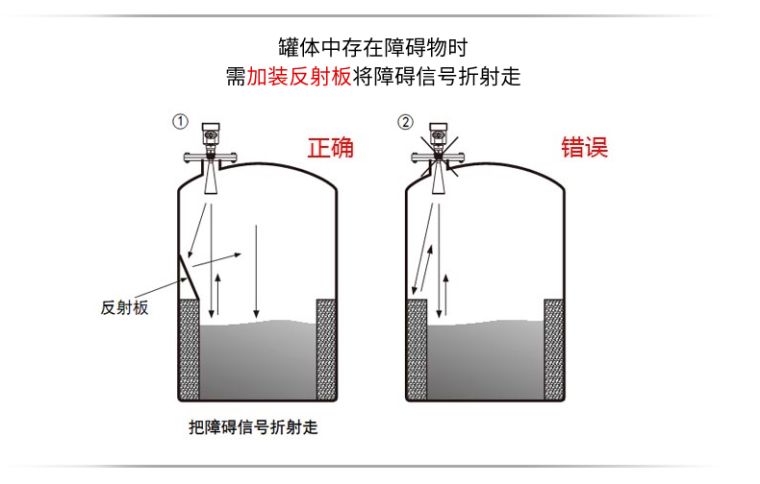 罐体中存在障碍物时
需加装反射板将障碍信号折射走

①

正确

反射板

把障碍信号折射走

②

错误